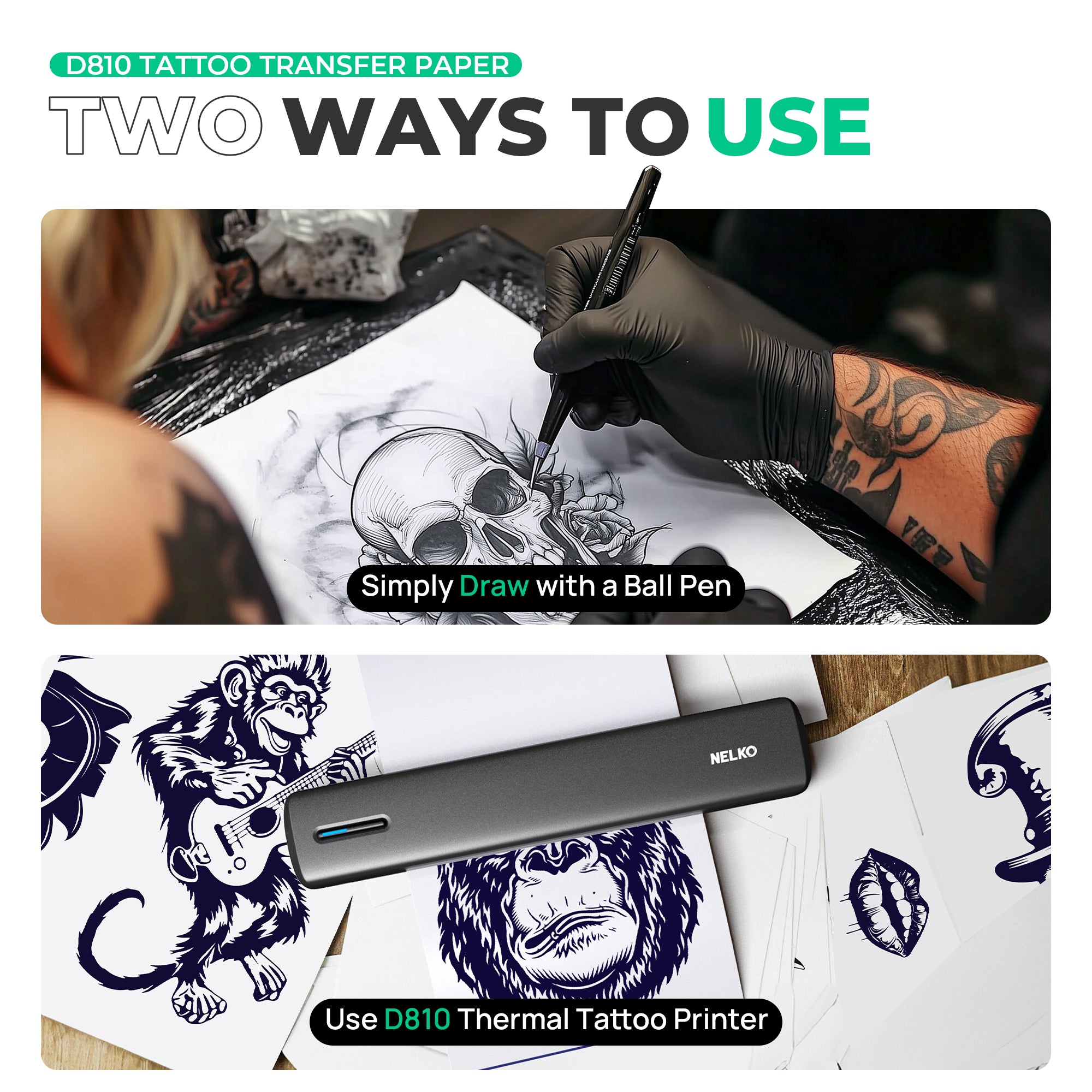 D810 TATTOO TRANSFER PAPER

TWO WAYS TO USE

Simply Draw with a Ball Pen

NELKO

Use D810 Thermal Tattoo Printer