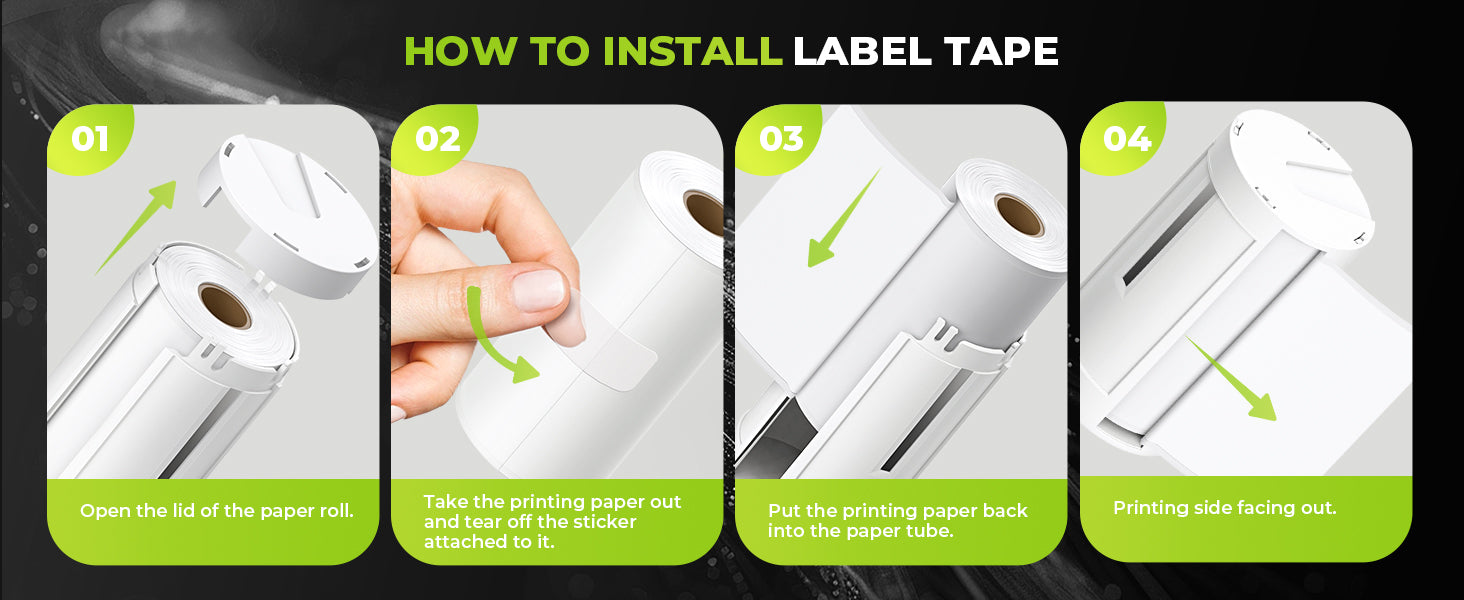 HOW TO INSTALL LABEL TAPE

01

Open the lid of the paper roll.

02

Take the printing paper out and tear off the sticker attached to it.

03

Put the printing paper back into the paper tube.

04

Printing side facing out.