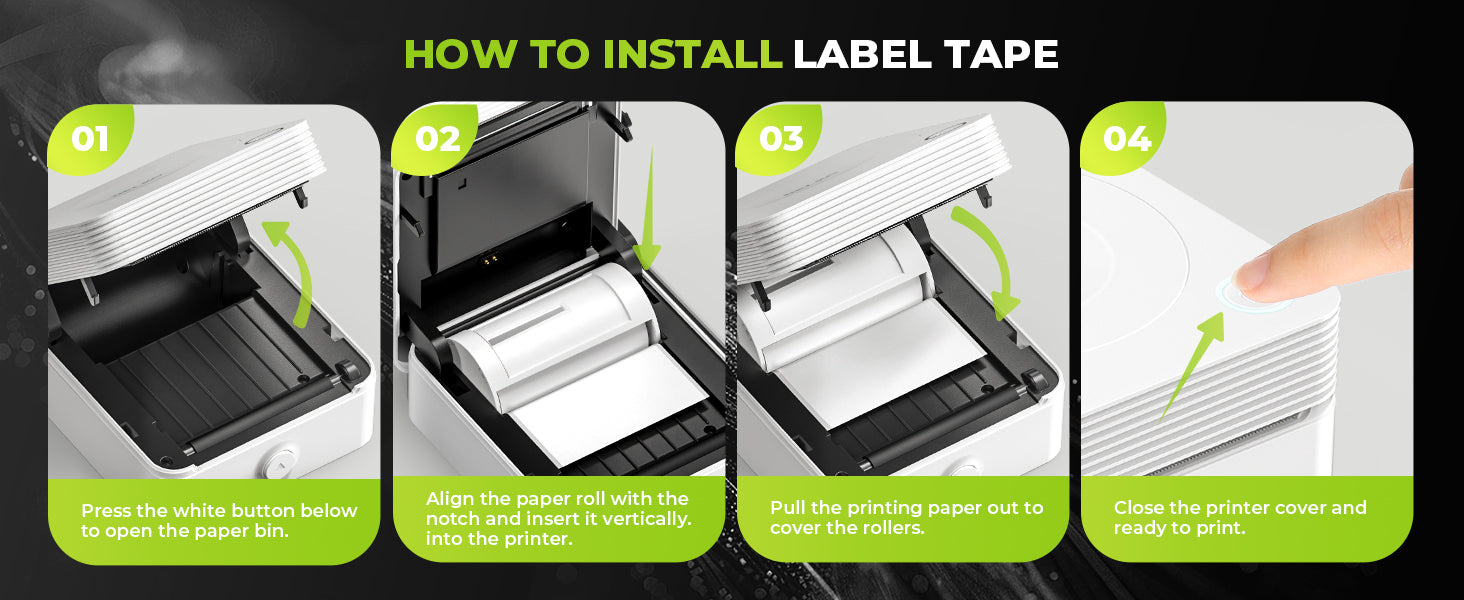 HOW TO INSTALL LABEL TAPE

01

Press the white button below to open the paper bin.

02

Align the paper roll with the notch and insert it vertically. into the printer.

03

Pull the printing paper out to cover the rollers.

04

Close the printer cover and ready to print.